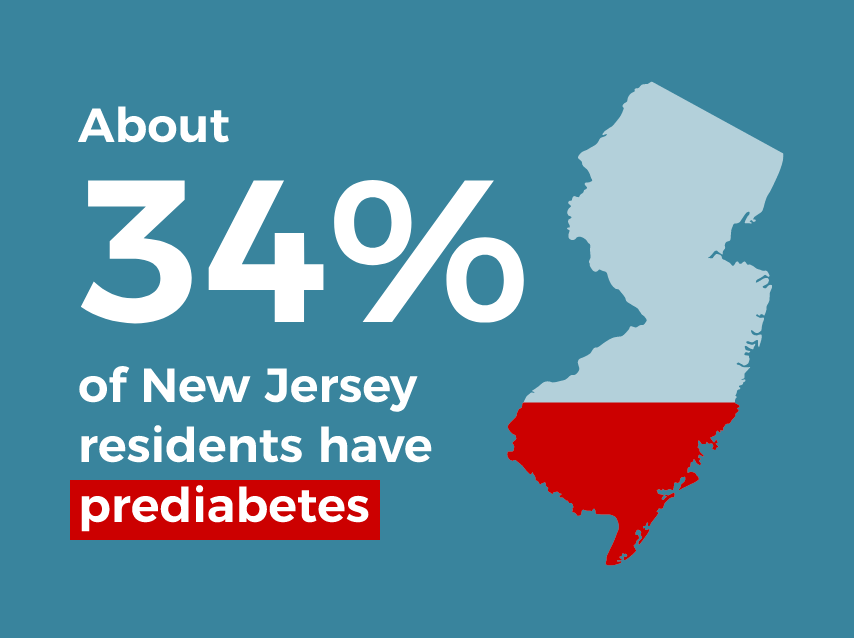 About

34%

of New Jersey residents have prediabetes