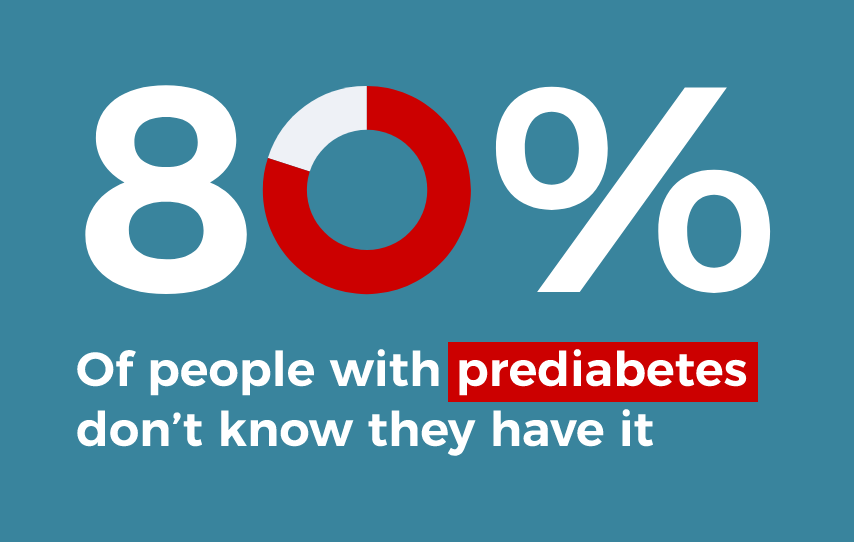 80%

Of people with prediabetes don’t know they have it